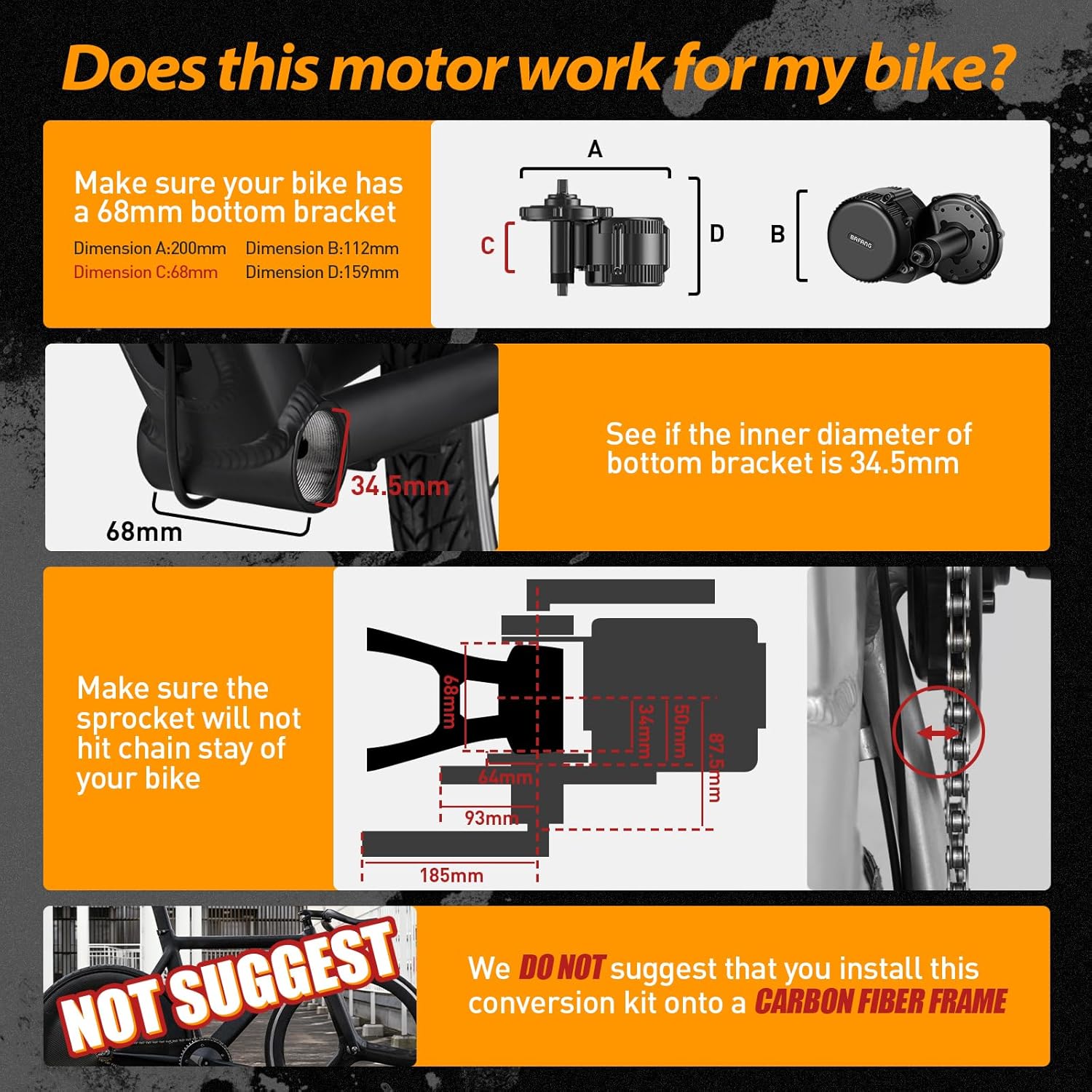 Does this motor work for my bike?

Make sure your bike has a 68mm bottom bracket

Dimension A:200mm Dimension B:112mm
Dimension C:68mm Dimension D:159mm

A
C
D
B
BAFANG

34.5mm
68mm

See if the inner diameter of bottom bracket is 34.5mm

Make sure the sprocket will not hit chain stay of your bike

68mm
34mm
50mm
87.5mm
64mm
93mm
185mm

NOT SUGGEST

We DO NOT suggest that you install this conversion kit onto a CARBON FIBER FRAME